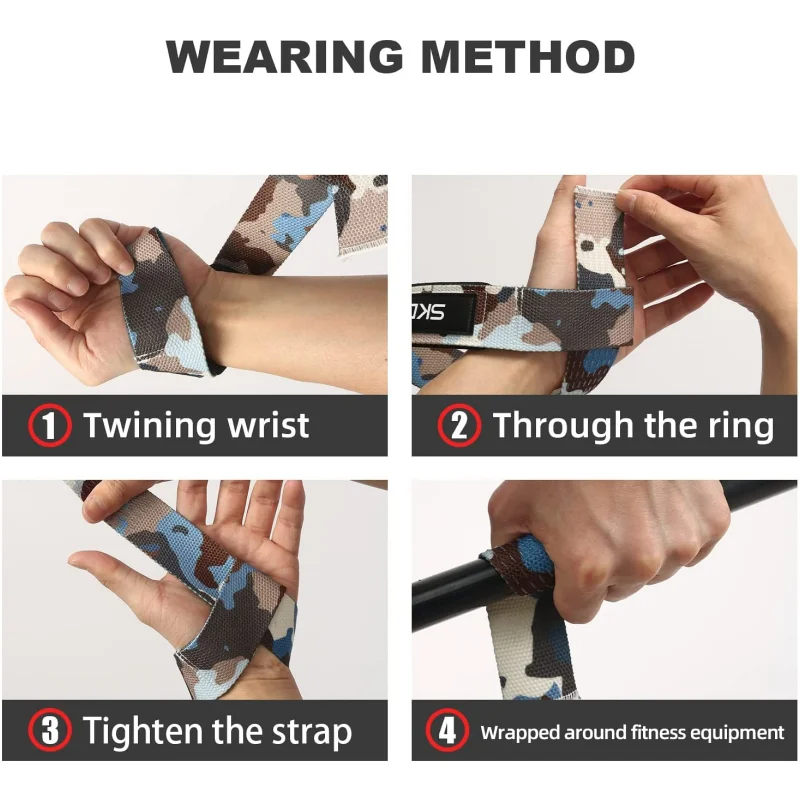 WEARING METHOD

SKD

1 Twining wrist

2 Through the ring

3 Tighten the strap

4 Wrapped around fitness equipment